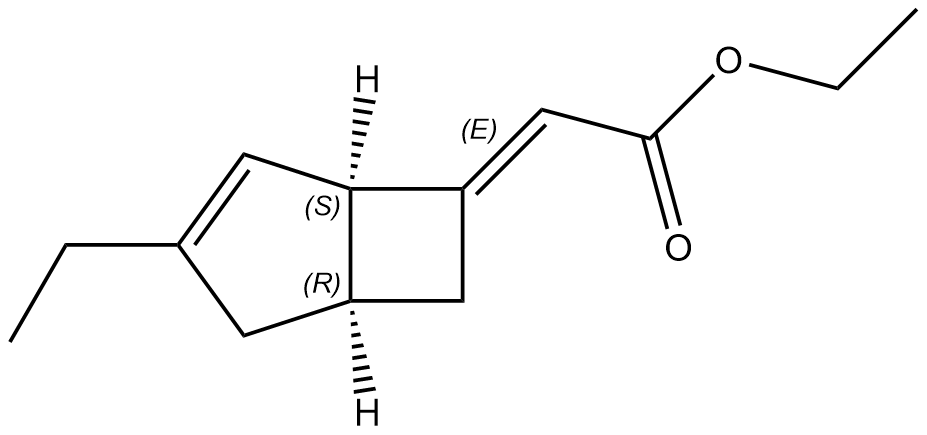 H
(E)
O
(S)
O
(R)
H